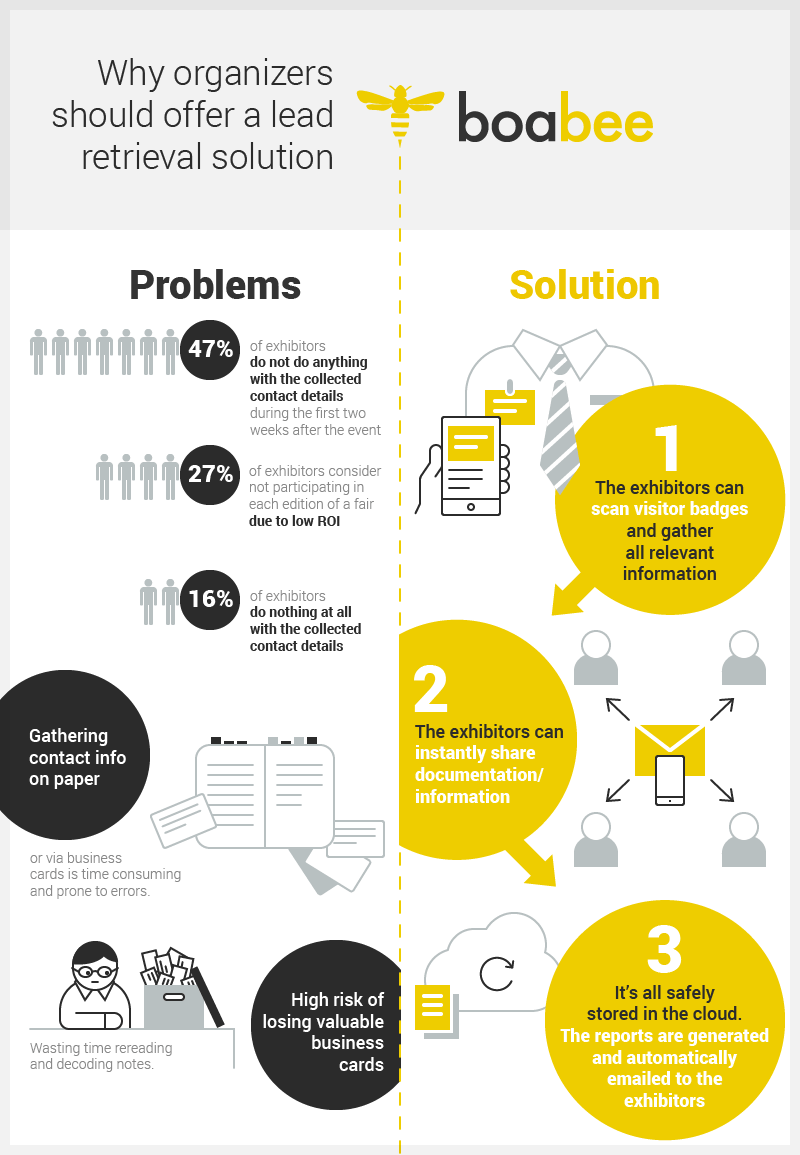 Why organizers should offer a lead retrieval solution

boabee

Problems

47% of exhibitors do not do anything with the collected contact details during the first two weeks after the event

27% of exhibitors consider not participating in each edition of a fair due to low ROI

16% of exhibitors do nothing at all with the collected contact details

Gathering contact info on paper

or via business cards is time consuming and prone to errors.

Wasting time rereading and decoding notes.

High risk of losing valuable business cards

Solution

1
The exhibitors can scan visitor badges and gather all relevant information

2
The exhibitors can instantly share documentation/ information

3
It's all safely stored in the cloud. The reports are generated and automatically emailed to the exhibitors